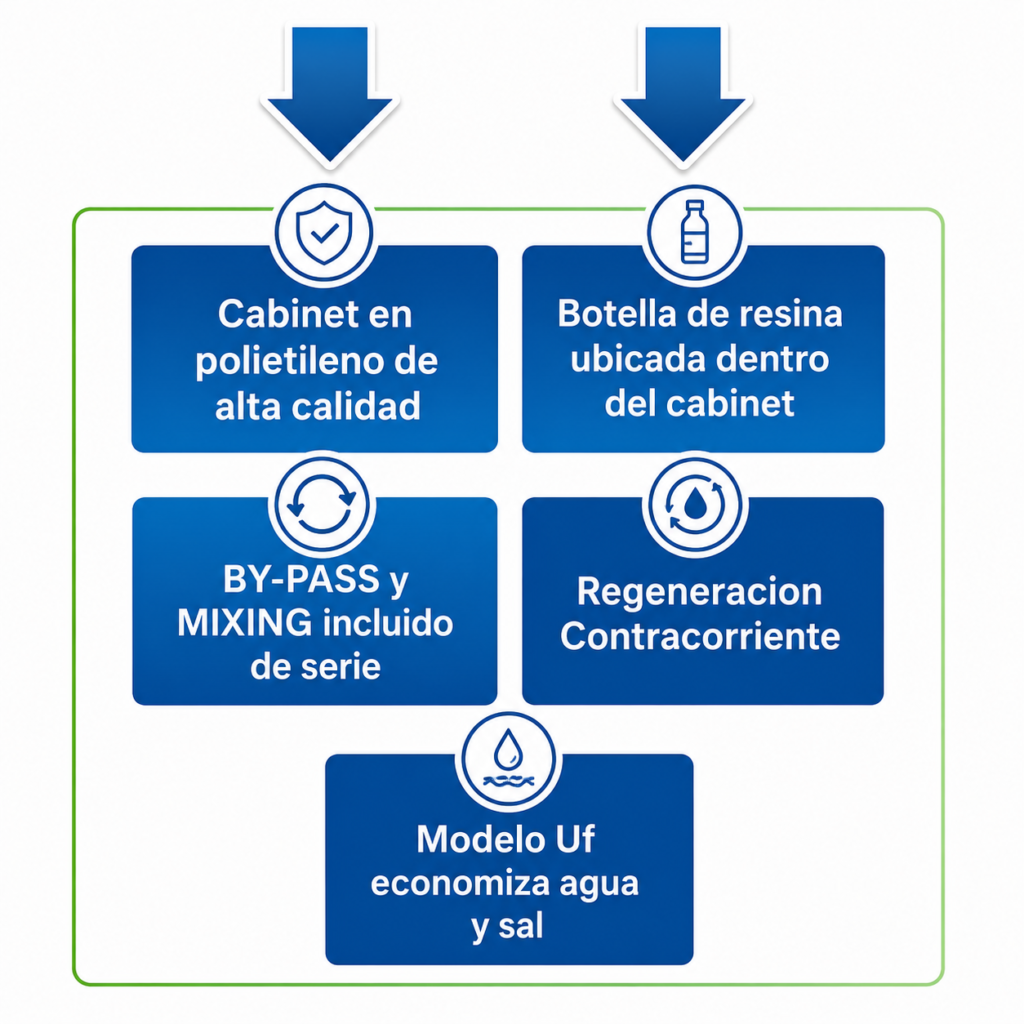 Cabinet en polietileno de alta calidad

Botella de resina ubicada dentro del cabinet

BY-PASS y MIXING incluido de serie

Regeneracion Contracorriente

Modelo Uf economiza agua y sal